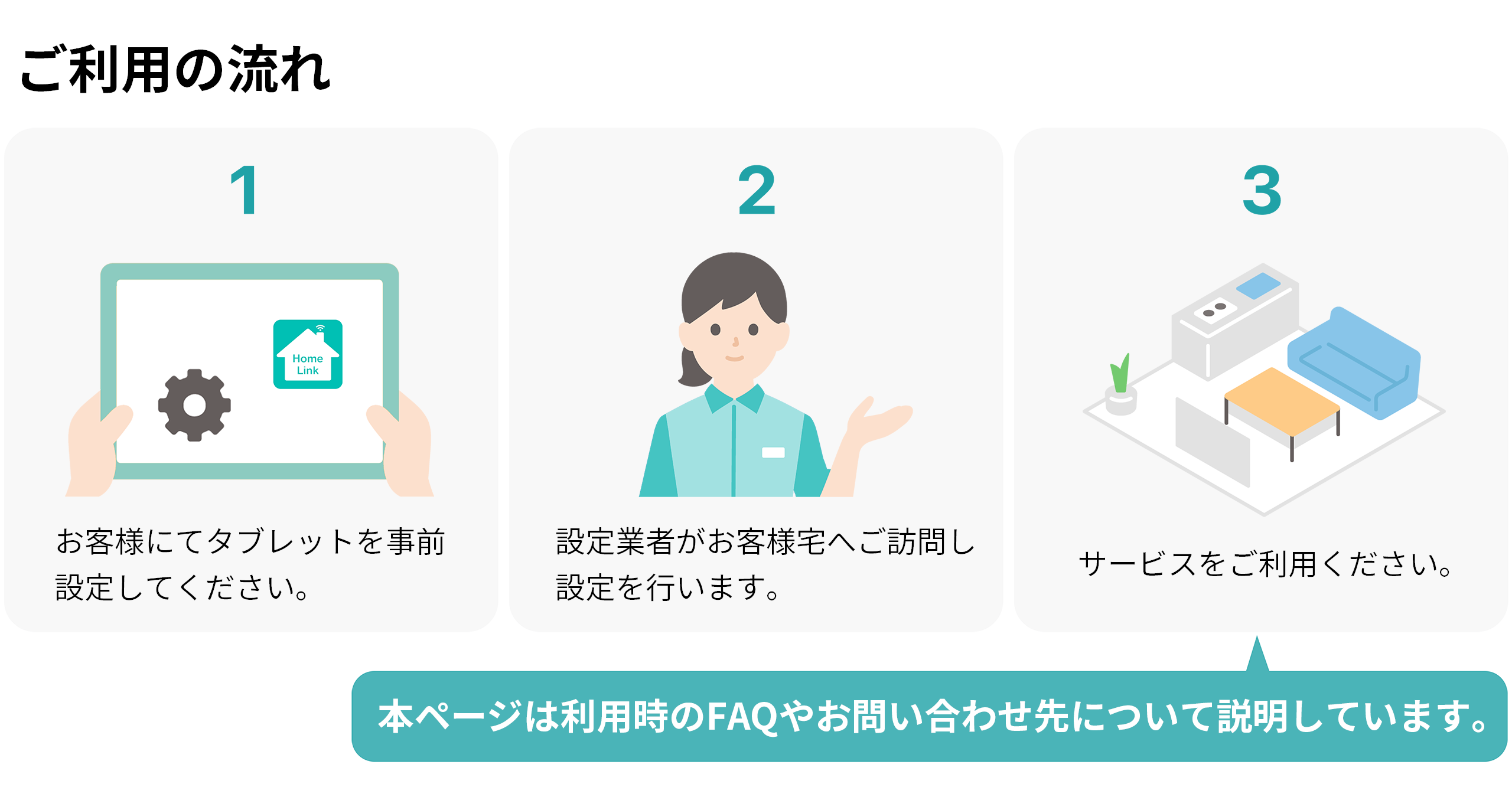 ご利用の流れ

1

Home Link

お客様にてタブレットを事前設定してください。

2

設定業者がお客様宅へご訪問し設定を行います。

3

サービスをご利用ください。

本ページは利用時のFAQやお問い合わせ先について説明しています。