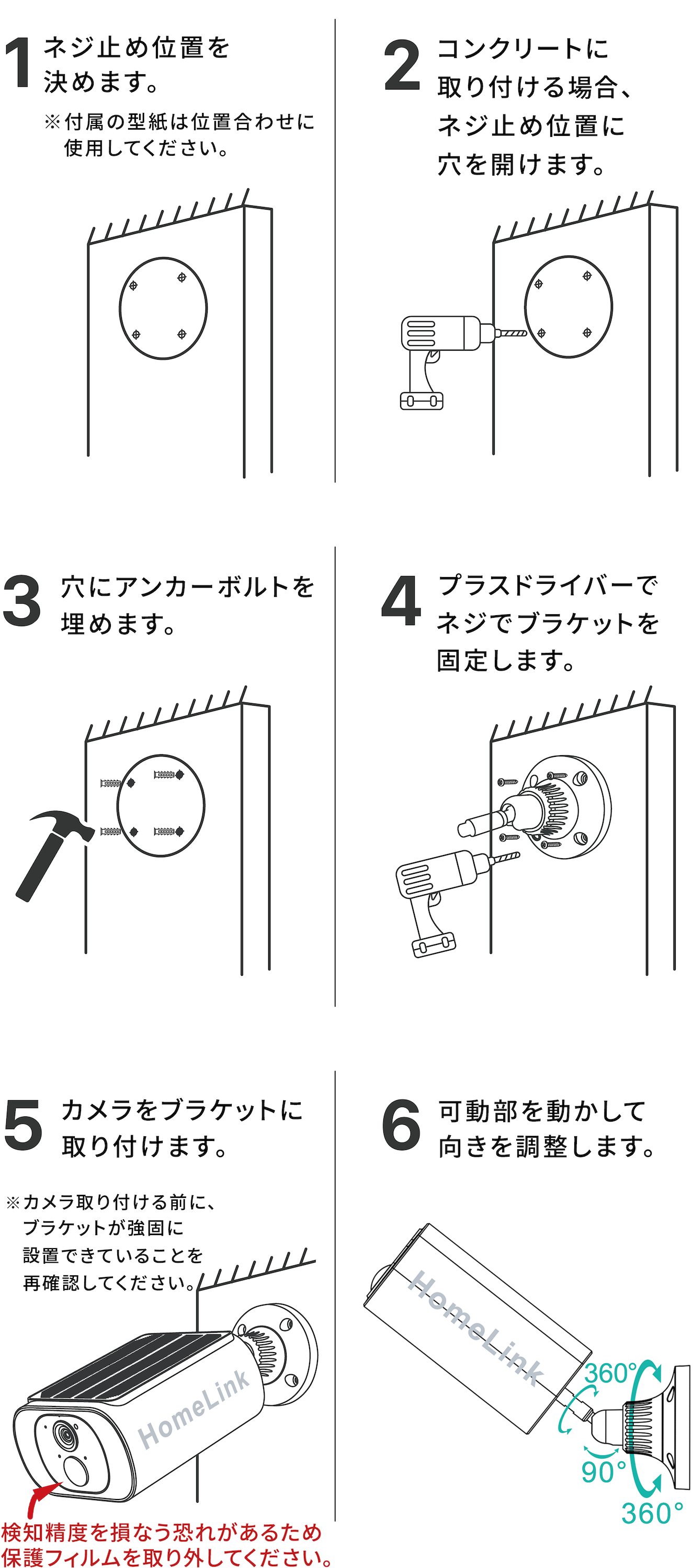 1 ネジ止め位置を決めます。

※付属の型紙は位置合わせに使用してください。

2 コンクリートに取り付ける場合、ネジ止め位置に穴を開けます。

3 穴にアンカーボルトを埋めます。

4 プラスドライバーでネジでブラケットを固定します。

5 カメラをブラケットに取り付けます。

※カメラ取り付ける前に、ブラケットが強固に設置できていることを再確認してください。

HomeLink

検知精度を損なう恐れがあるため保護フィルムを取り外してください。

6 可動部を動かして向きを調整します。

HomeLink

360°

90°

360°