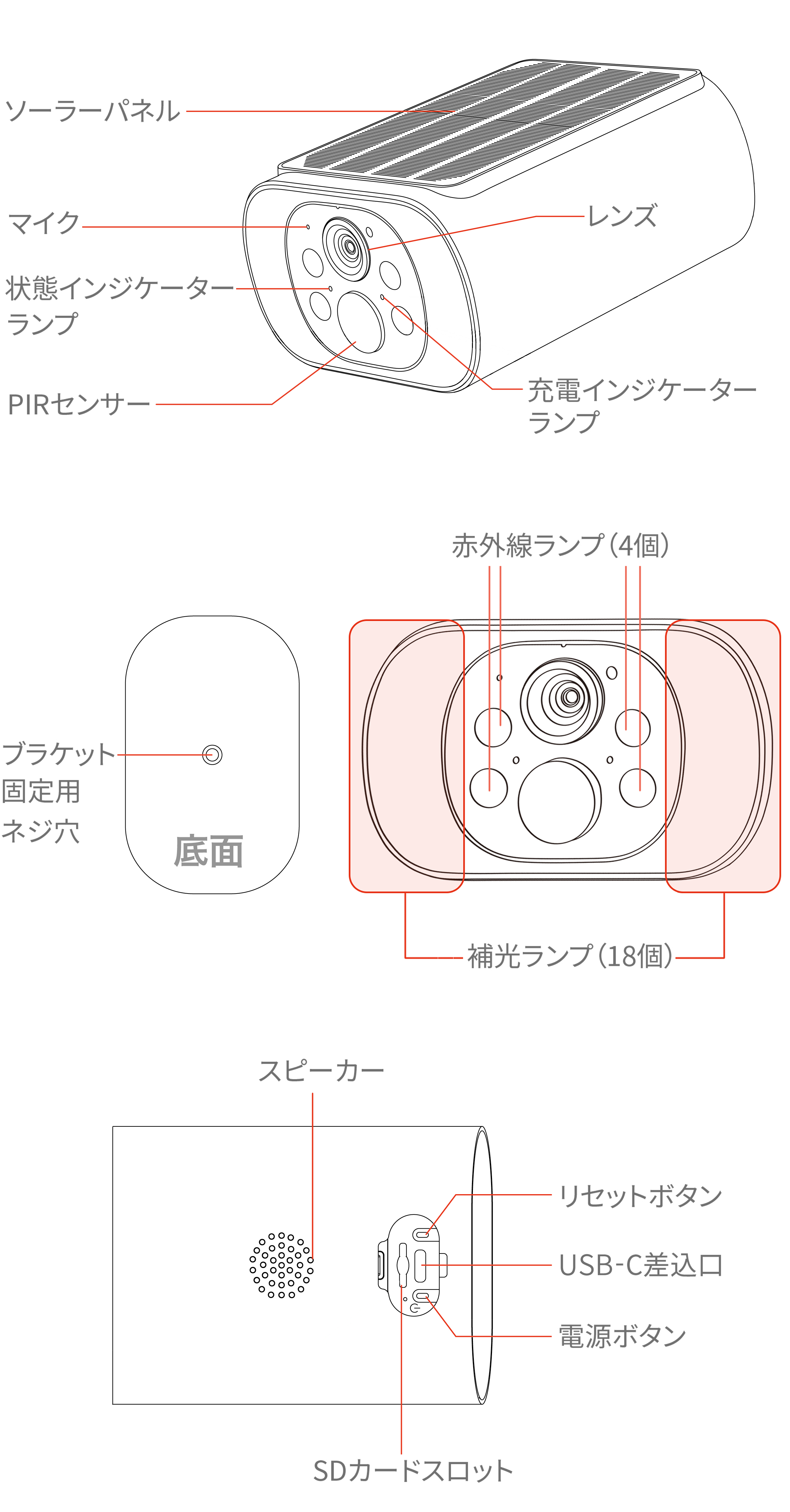 ソーラーパネル

マイク

レンズ

状態インジケーターランプ

PIRセンサー

充電インジケーターランプ

赤外線ランプ(4個)

ブラケット固定用ネジ穴

底面

補光ランプ(18個)

スピーカー

リセットボタン

USB-C差込口

電源ボタン

SDカードスロット